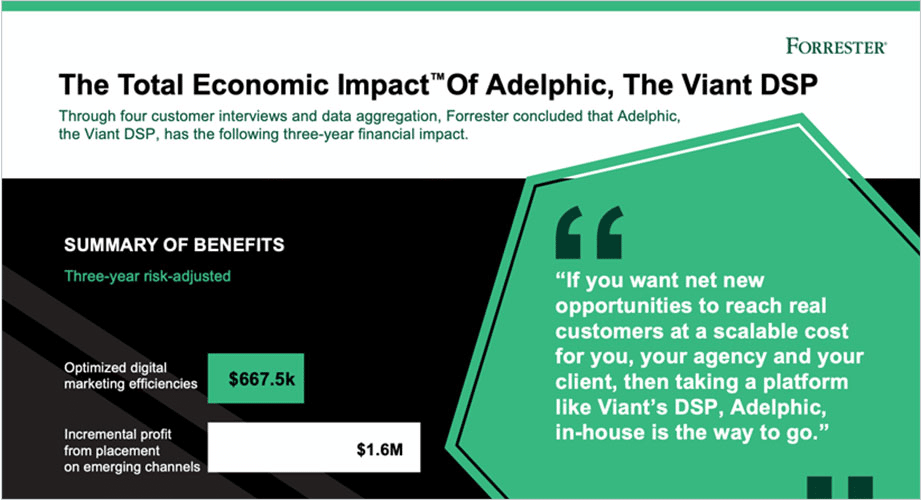 FORRESTER®

The Total Economic Impact™ Of Adelphic, The Viant DSP

Through four customer interviews and data aggregation, Forrester concluded that Adelphic, the Viant DSP, has the following three-year financial impact.

SUMMARY OF BENEFITS

Three-year risk-adjusted

Optimized digital marketing efficiencies $667.5k

Incremental profit from placement on emerging channels $1.6M

“If you want net new opportunities to reach real customers at a scalable cost for you, your agency and your client, then taking a platform like Viant’s DSP, Adelphic, in-house is the way to go.”